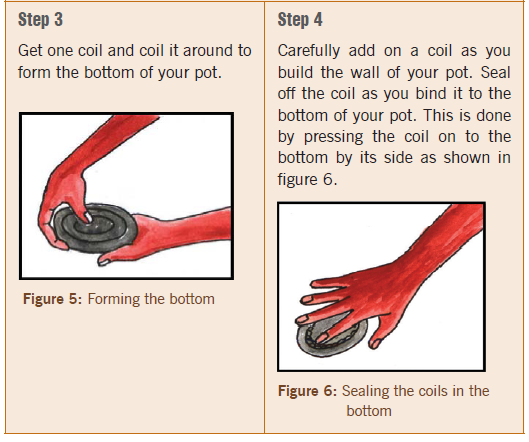 Step 3

Get one coil and coil it around to form the bottom of your pot.

Figure 5: Forming the bottom

Step 4

Carefully add on a coil as you build the wall of your pot. Seal off the coil as you bind it to the bottom of your pot. This is done by pressing the coil on to the bottom by its side as shown in figure 6.

Figure 6: Sealing the coils in the bottom