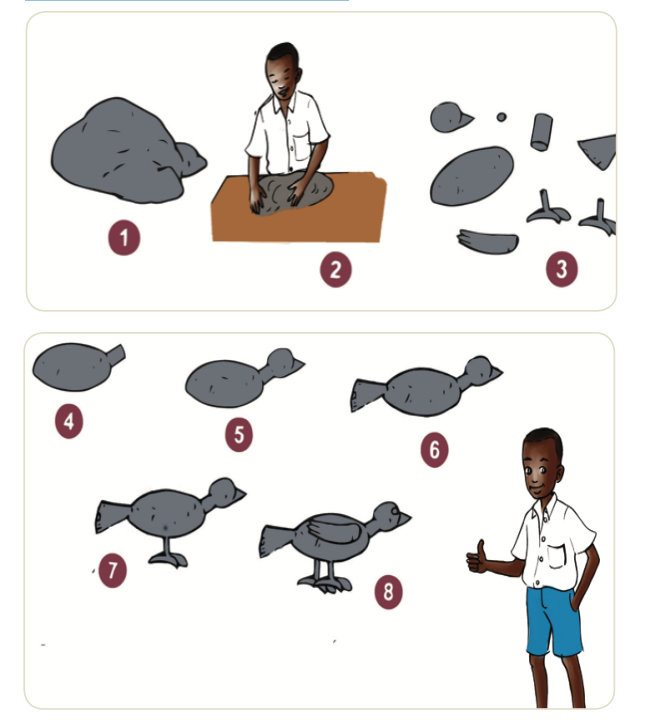 1
2
3
4
5
6
7
8