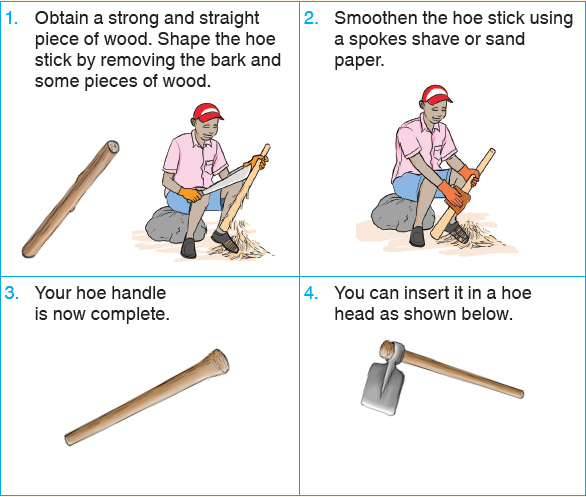 1. Obtain a strong and straight piece of wood. Shape the hoe stick by removing the bark and some pieces of wood.

2. Smoothen the hoe stick using a spokes shave or sand paper.

3. Your hoe handle is now complete.

4. You can insert it in a hoe head as shown below.