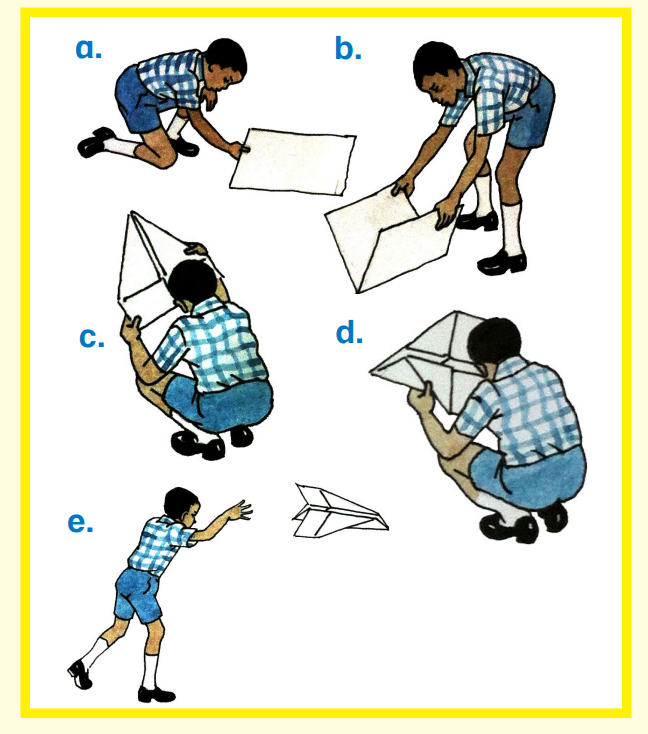 a.

b.

c.

d.

e.