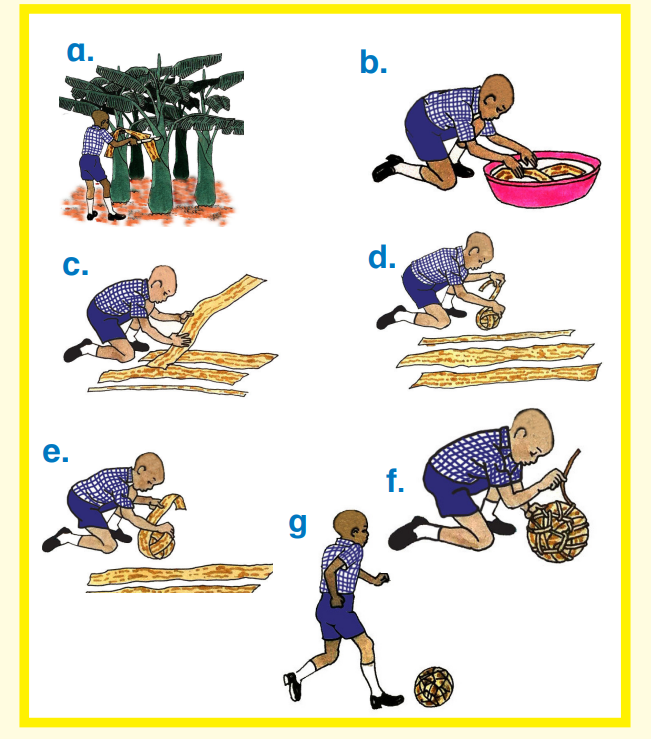 a.

b.

c.

d.

e.

f.

g