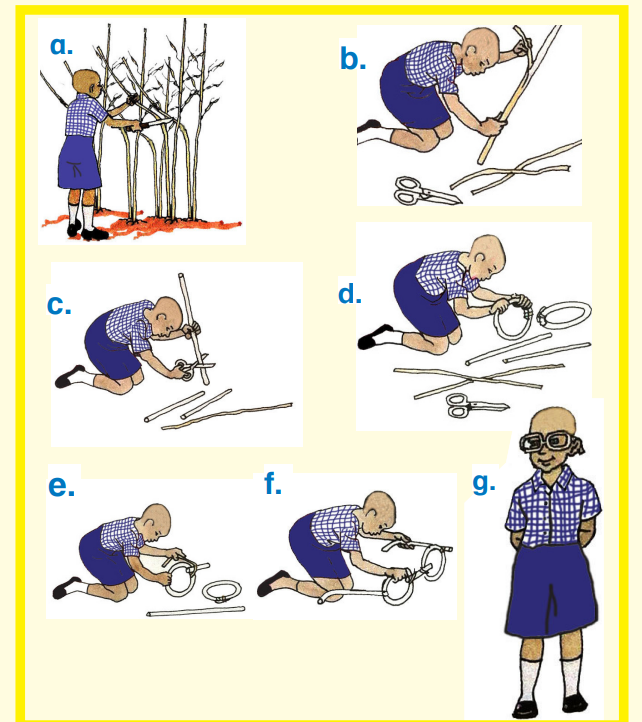 a.

b.

c.

d.

e.

f.

g.