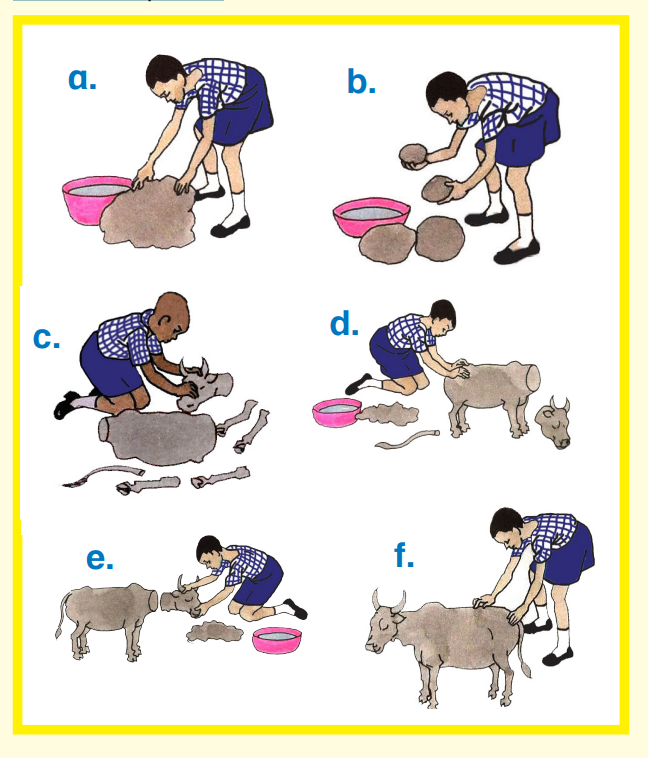 a.

b.

c.

d.

e.

f.