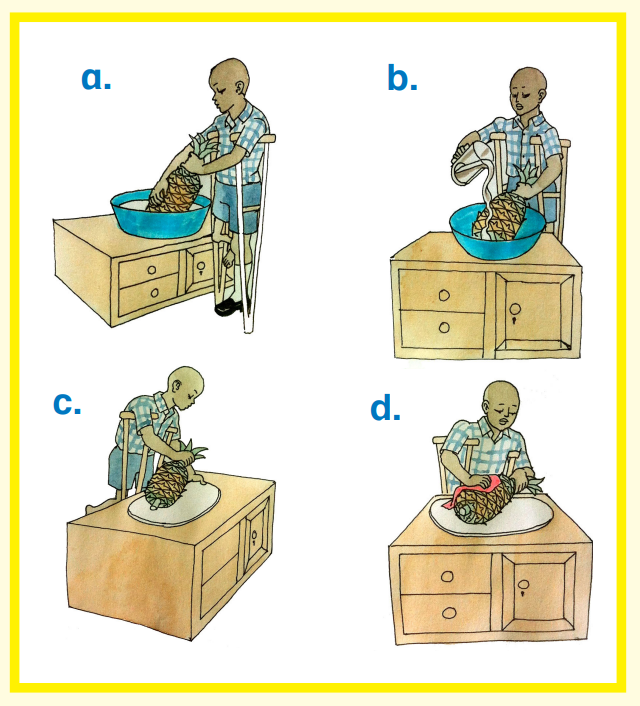 a.

b.

c.

d.